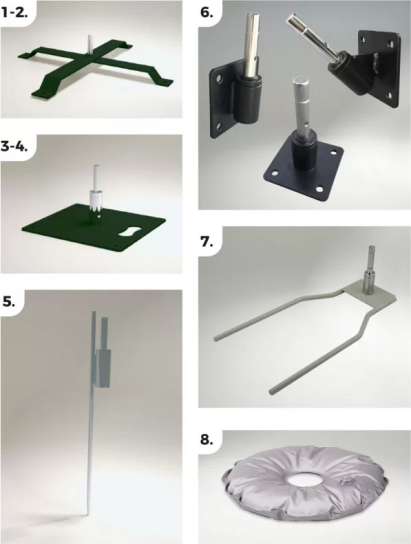 1-2.

3-4.

5.

6.

7.

8.